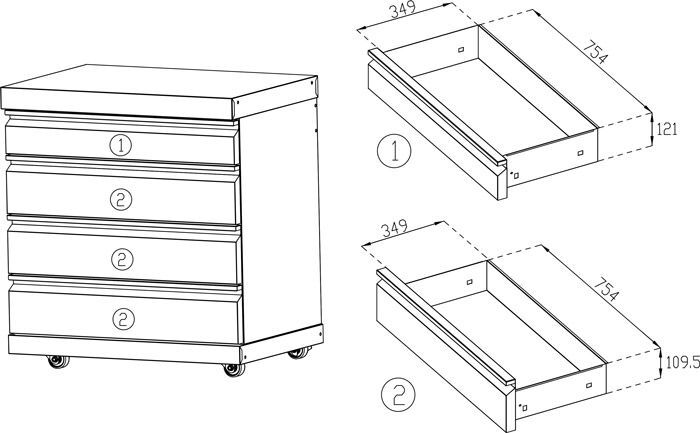 1
2
2
2

349
754
121
1

349
754
109.5
2