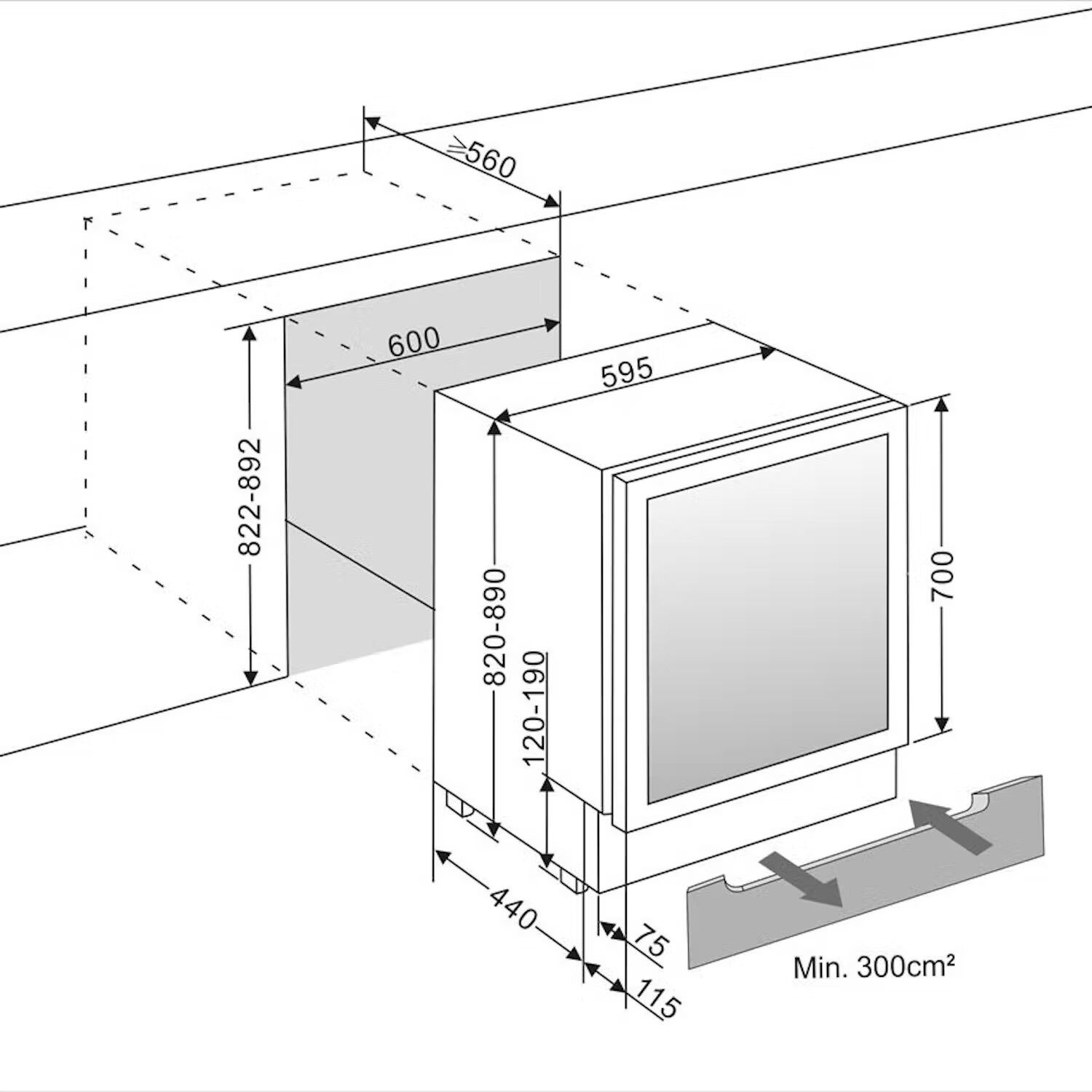 ≥560

600

595

822-892

820-890

120-190

700

440

75

115

Min. 300cm²