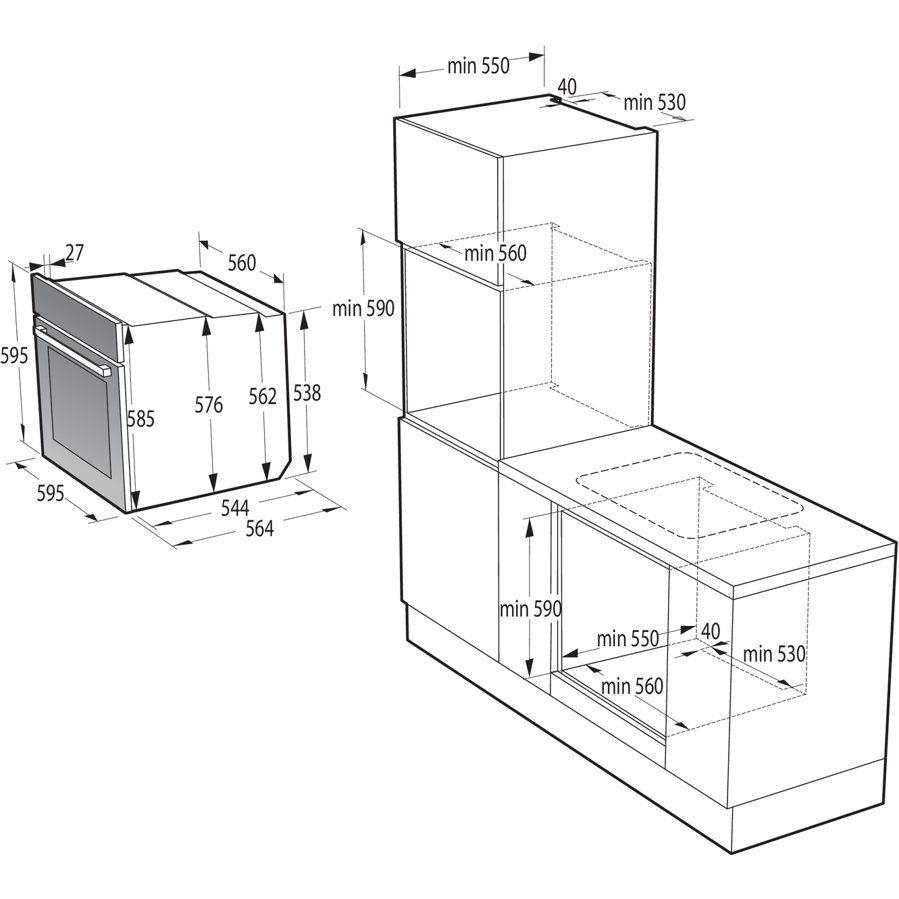 27
560
595
585
576
562
538
595
544
564
min 550
40
min 530
min 560
min 590
min 590
min 550
40
min 530
min 560